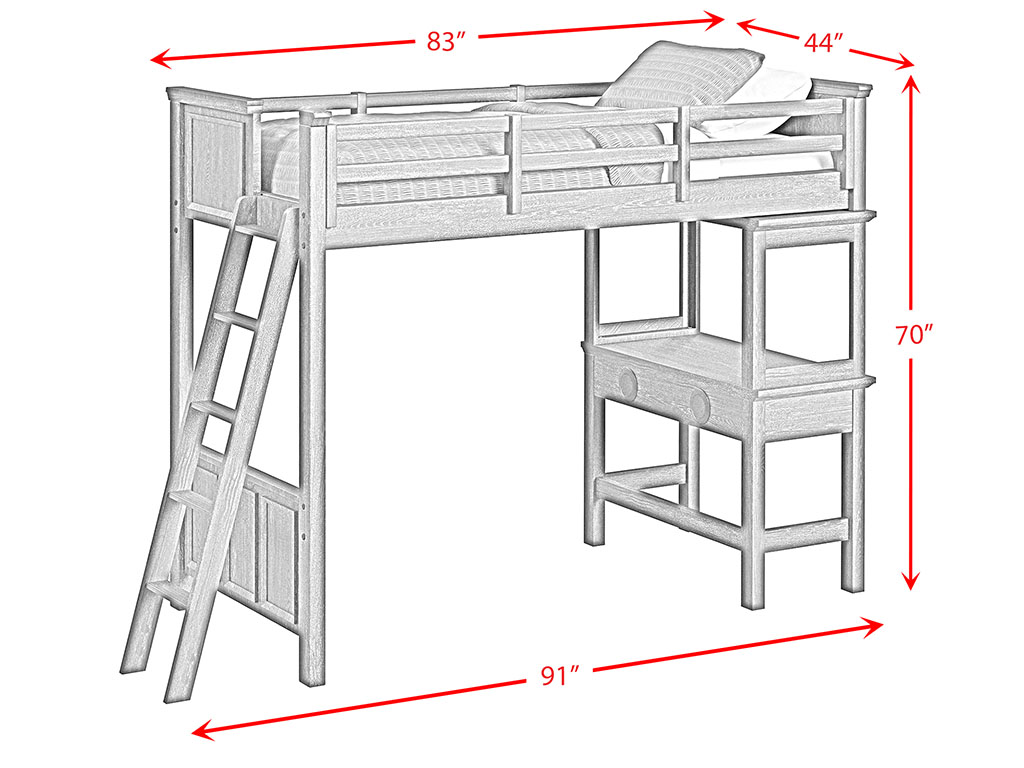 83″
44″
70″
91″